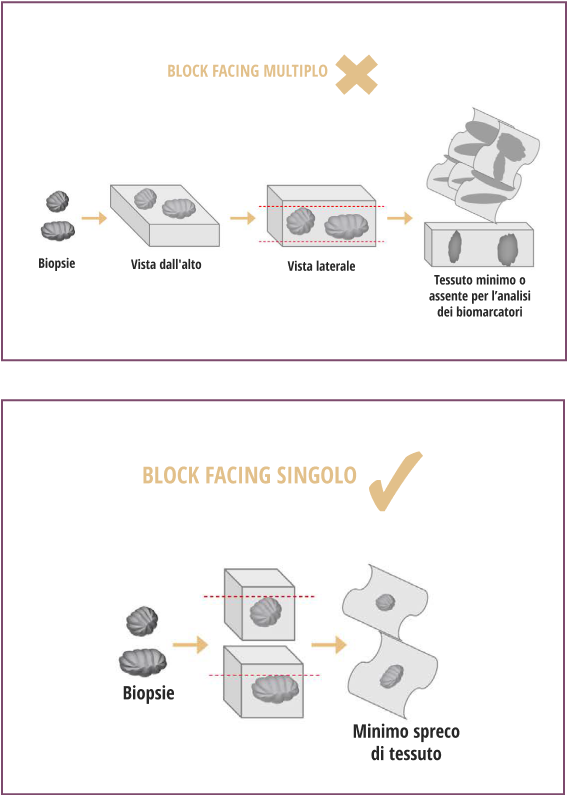 BLOCK FACING MULTIPLO

Biopsie

Vista dall'alto

Vista laterale

Tessuto minimo o assente per l'analisi dei biomarcatori

BLOCK FACING SINGOLO

Biopsie

Minimo spreco di tessuto